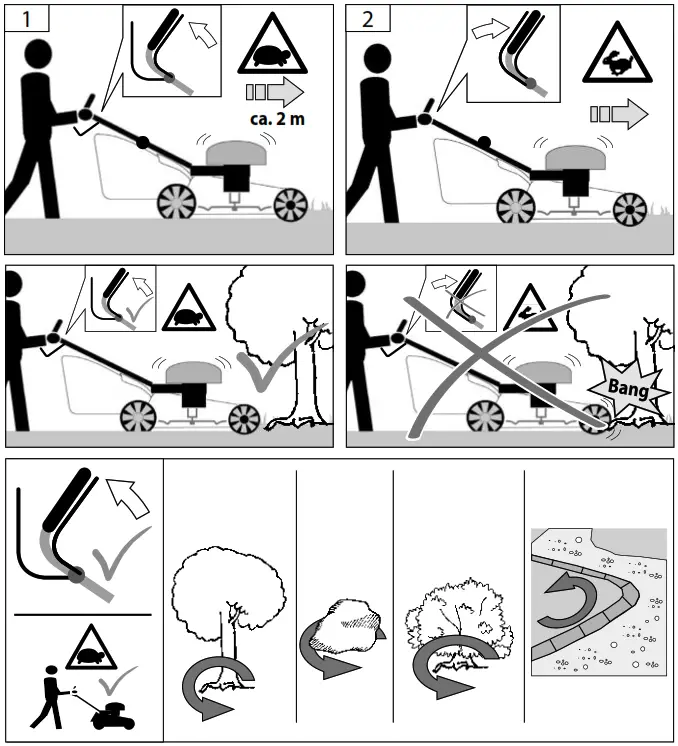 1

ca. 2 m

2

Bang