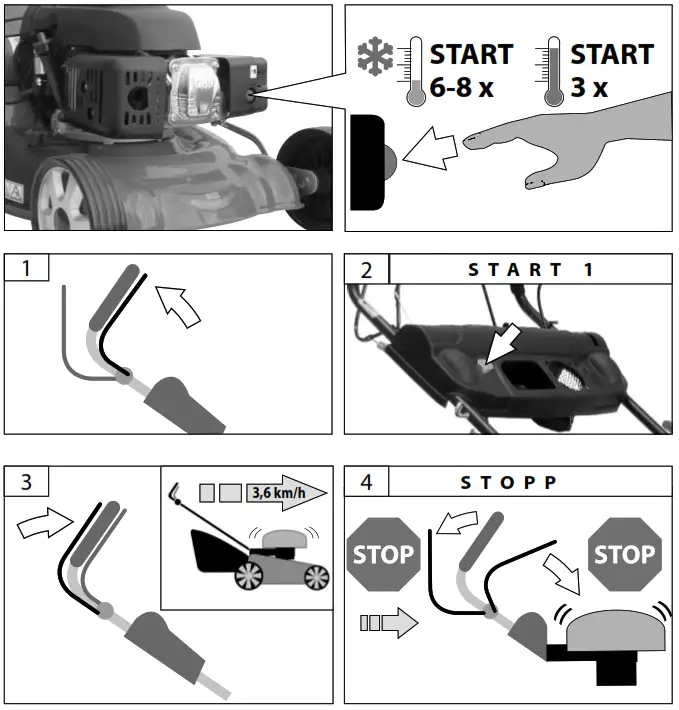 START
6-8 x

START
3 x

1

2 START 1

3

3,6 km/h

4 STOPP

STOP

STOP