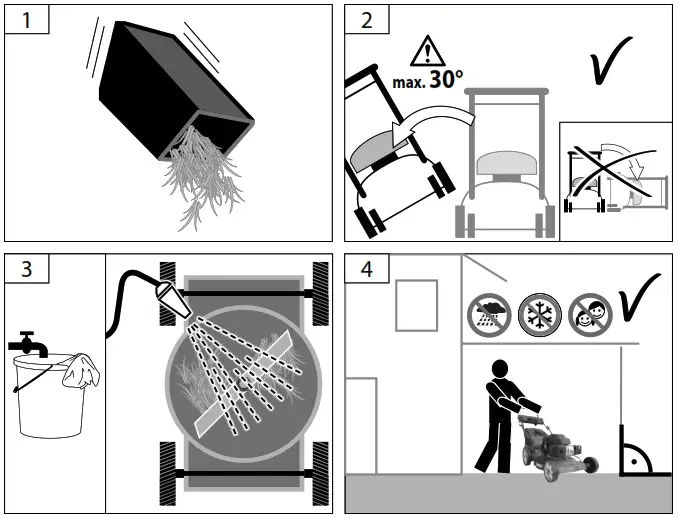 1

2

max. 30°

3

4