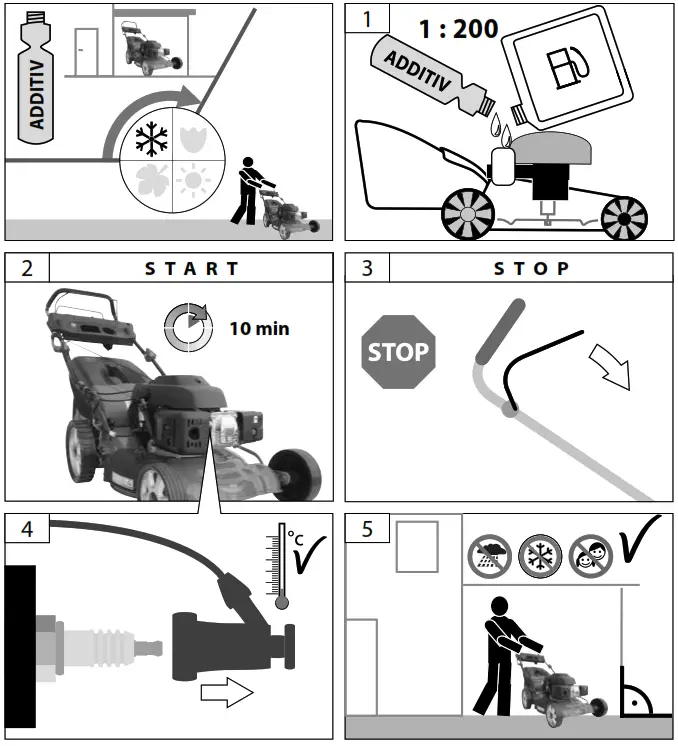 ADDITIV

1
1 : 200
ADDITIV

2
START
10 min

3
STOP
STOP

4
°C

5