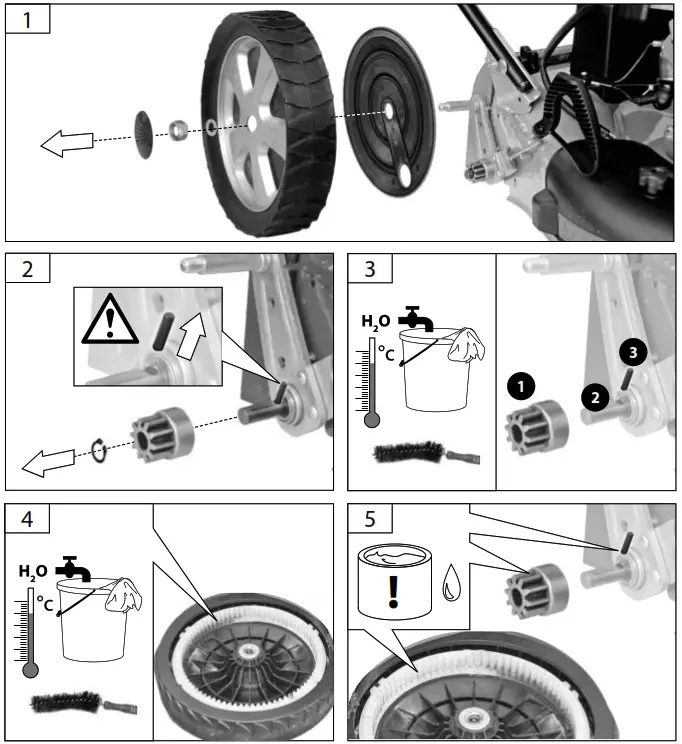 1

2

3

$H_2O$

°C

1

2

3

4

$H_2O$

°C

5

!