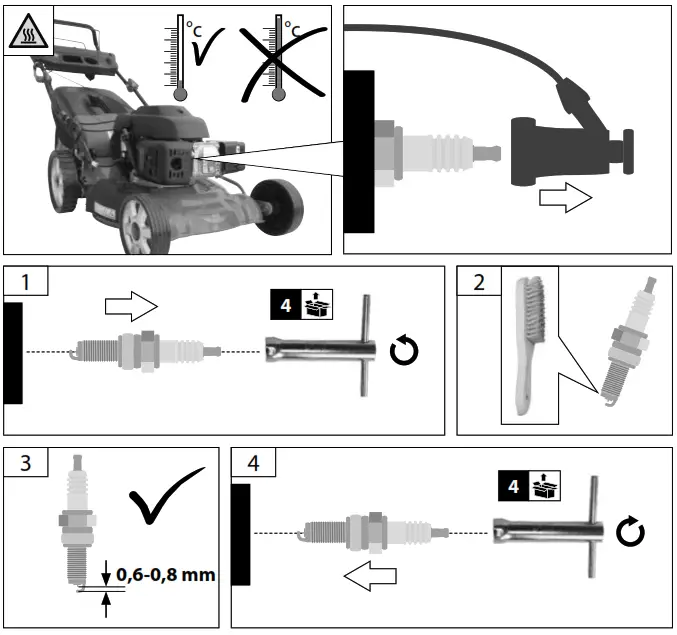 °C
°C

1
4

2

3
0,6-0,8 mm

4
4