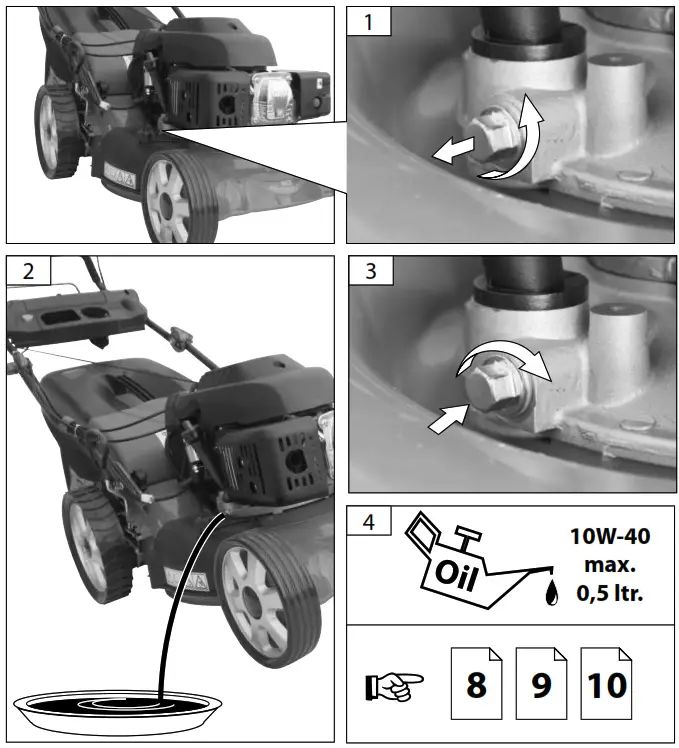 1

2

3

4

Oil

10W-40
max.
0,5 ltr.

8

9

10