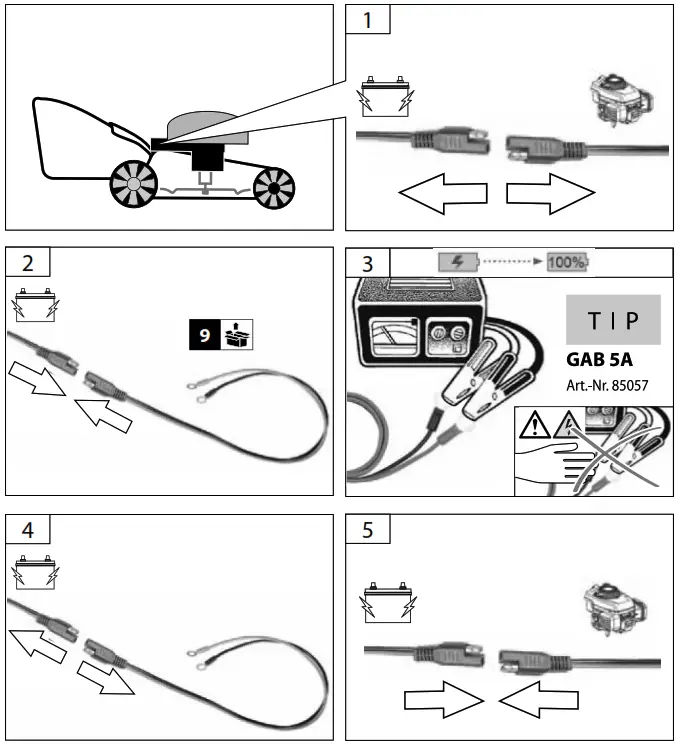 1

2

9

3

100%

T I P

GAB 5A

Art.-Nr. 85057

4

5