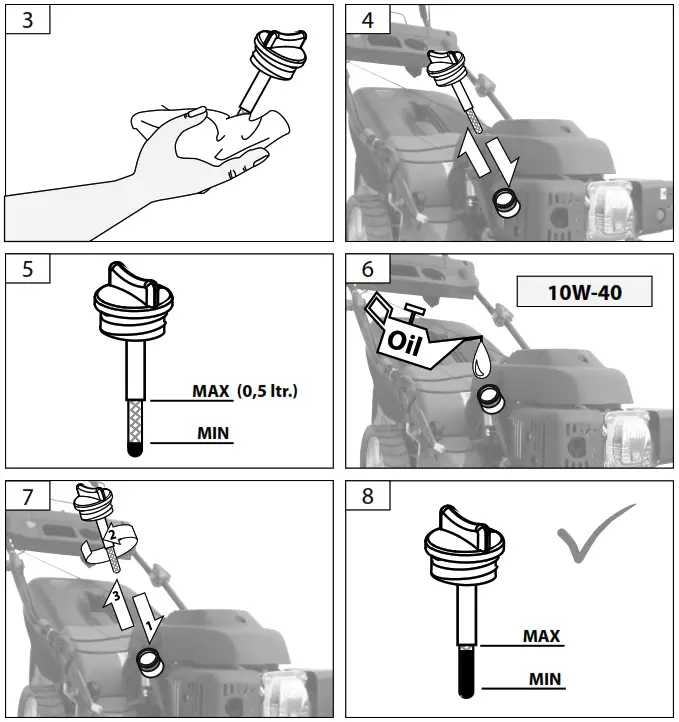 3

4

5

MAX (0,5 ltr.)

MIN

6

10W-40

Oil

7

2

3

1

8

MAX

MIN