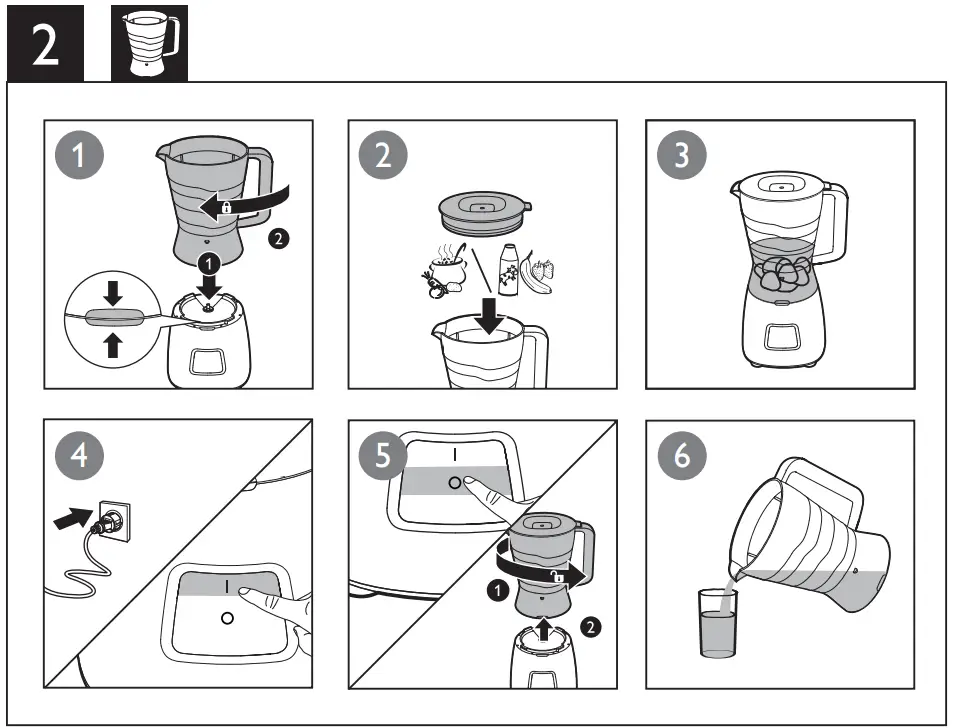 2

1

1

2

2

3

4

I

O

5

I

O

1

2

6