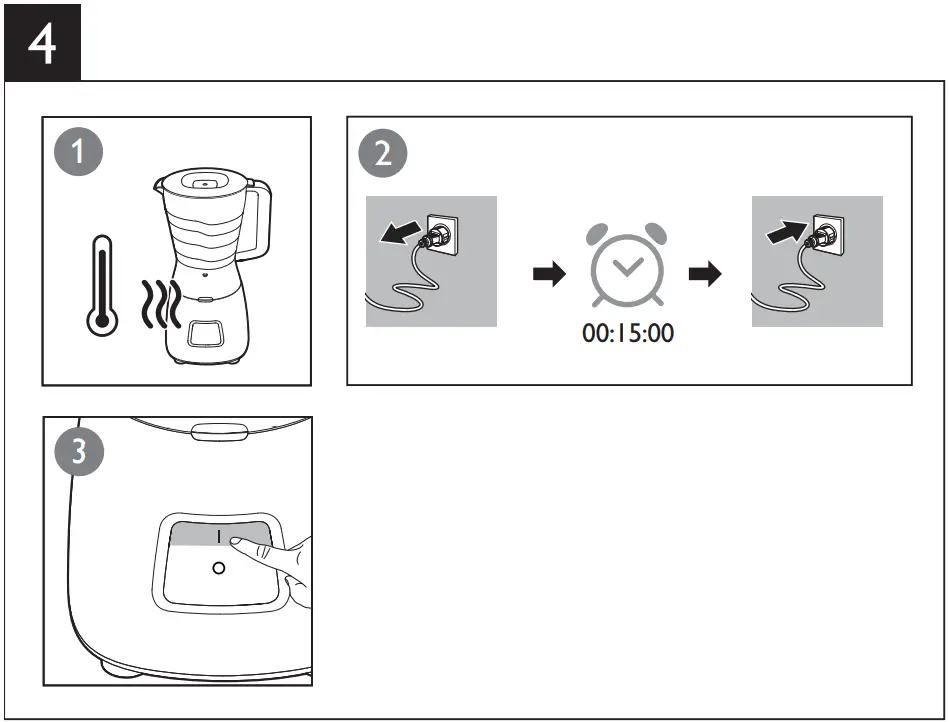 4

1

2

00:15:00

3

I

O