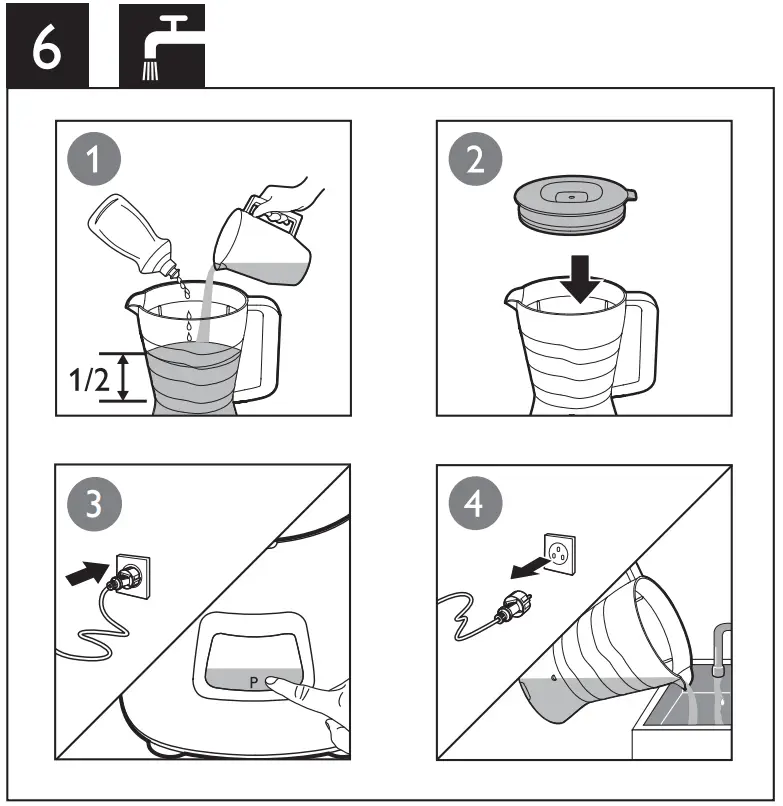 6

1

1/2

2

3

P

4