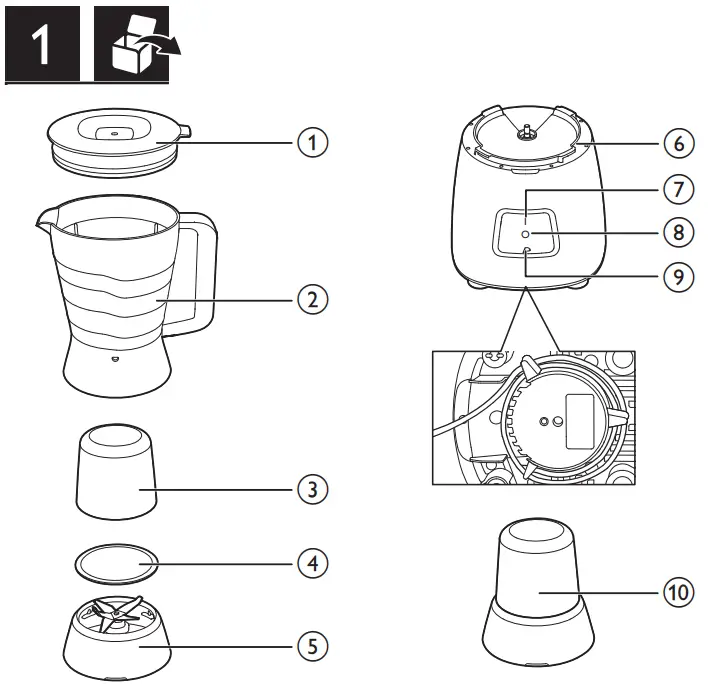 1

1
2
3
4
5
6
7
8
9
10