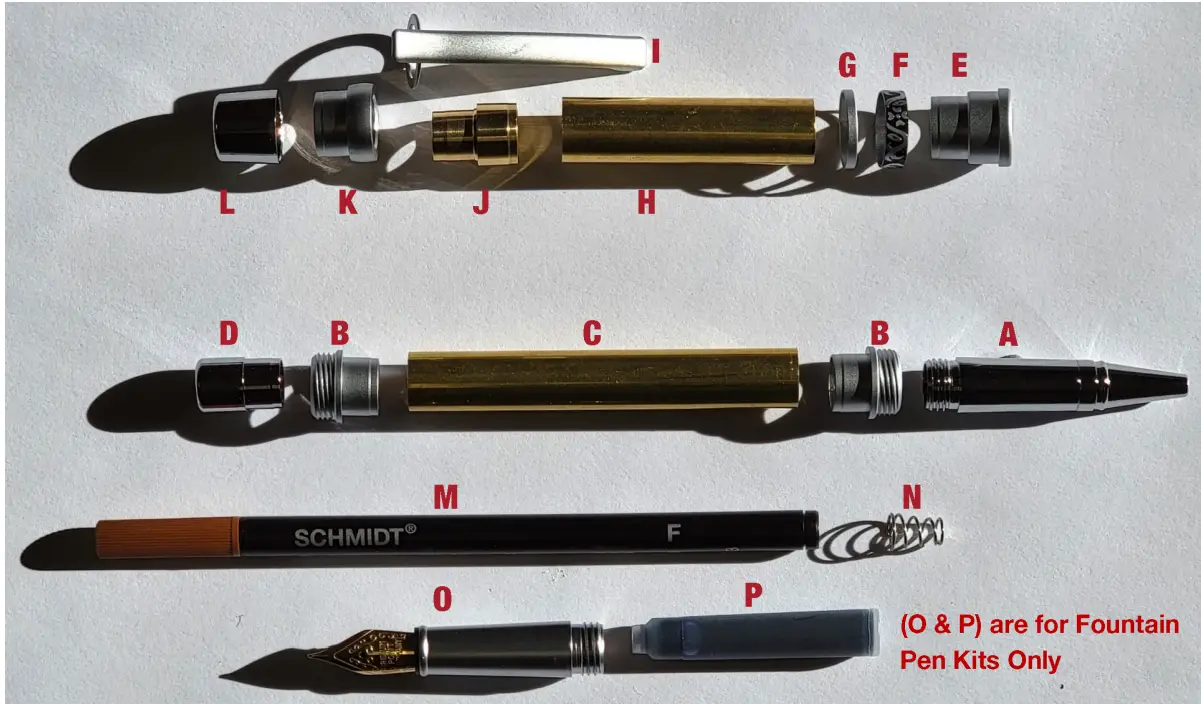 I

G F E

L K J H

D B C B A

M N

SCHMIDT® F

O P

(O & P) are for Fountain Pen Kits Only