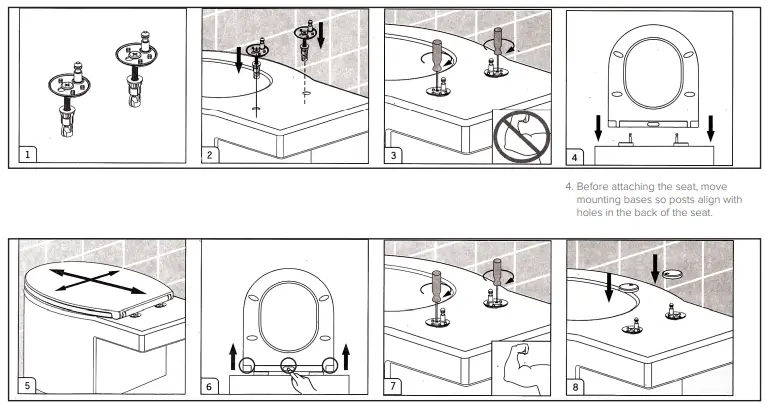 1

2

3

4

4. Before attaching the seat, move mounting bases so posts align with holes in the back of the seat.

5

6

7

8