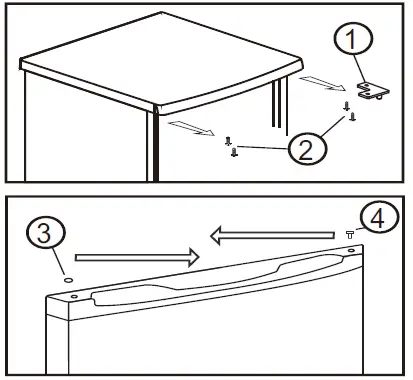 1
2
3
4