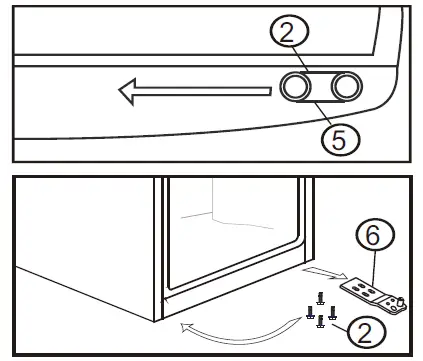 2
5
6
2