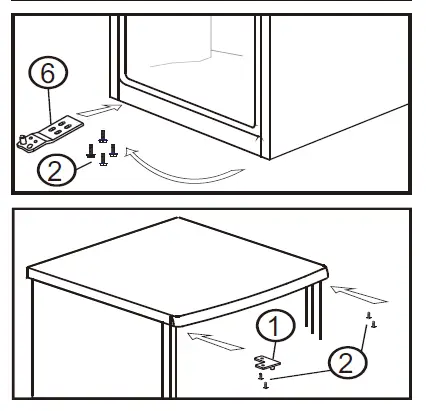 6
2
1
2