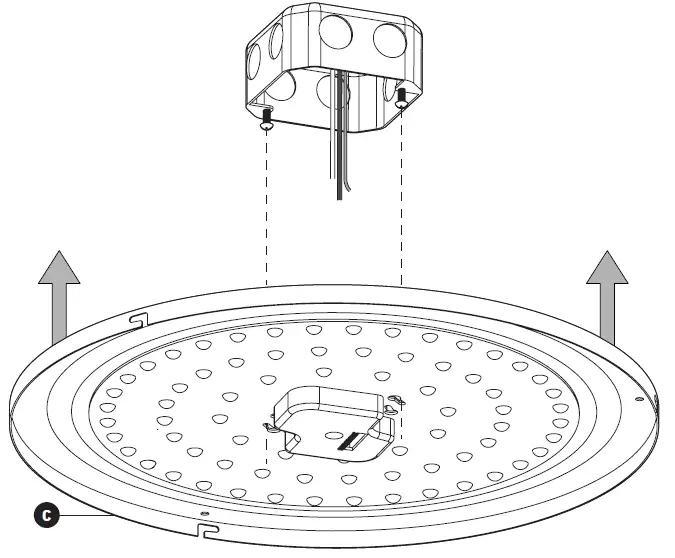 C