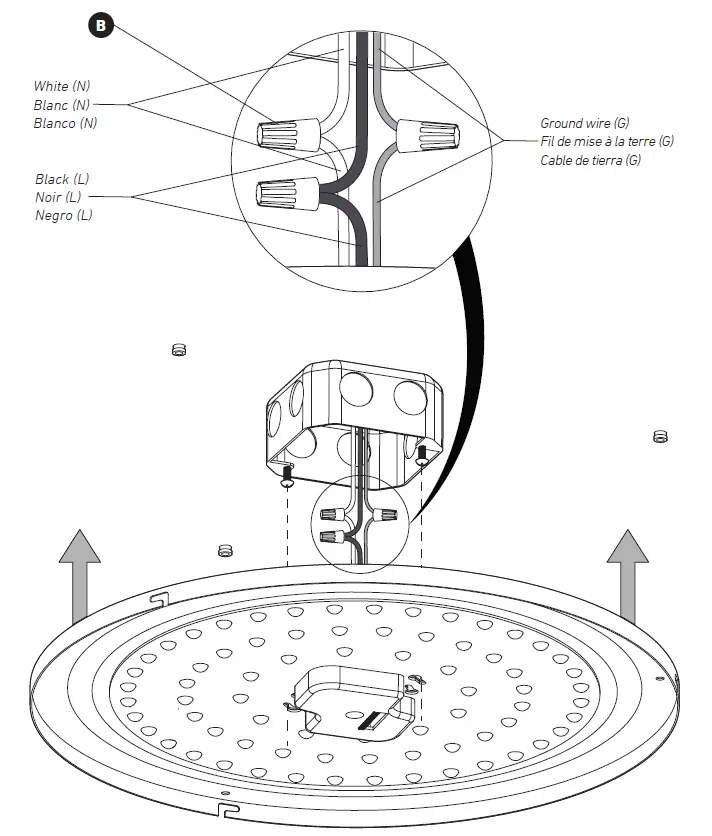 B

White (N)
Blanc (N)
Blanco (N)

Black (L)
Noir (L)
Negro (L)

Ground wire (G)
Fil de mise à la terre (G)
Cable de tierra (G)