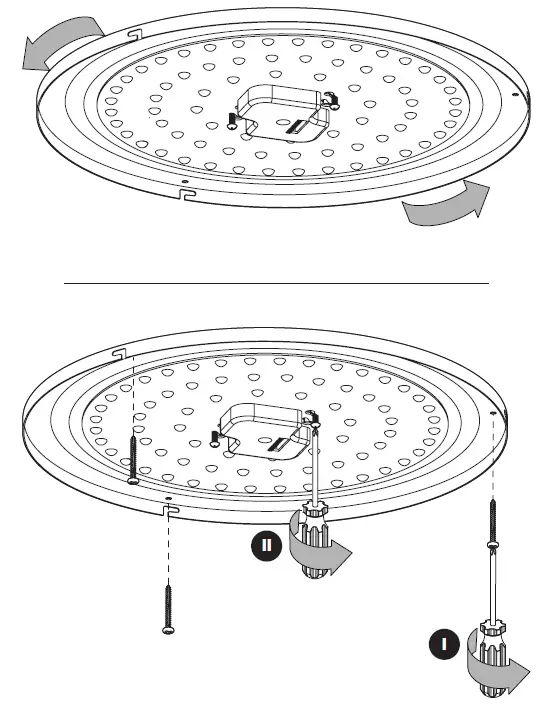 II

I