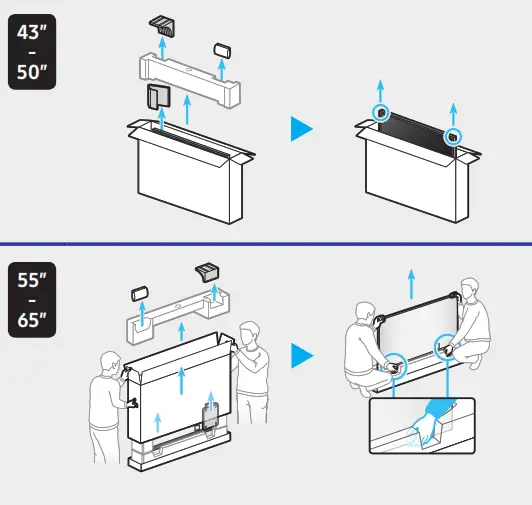 43″
–
50″

55″
–
65″