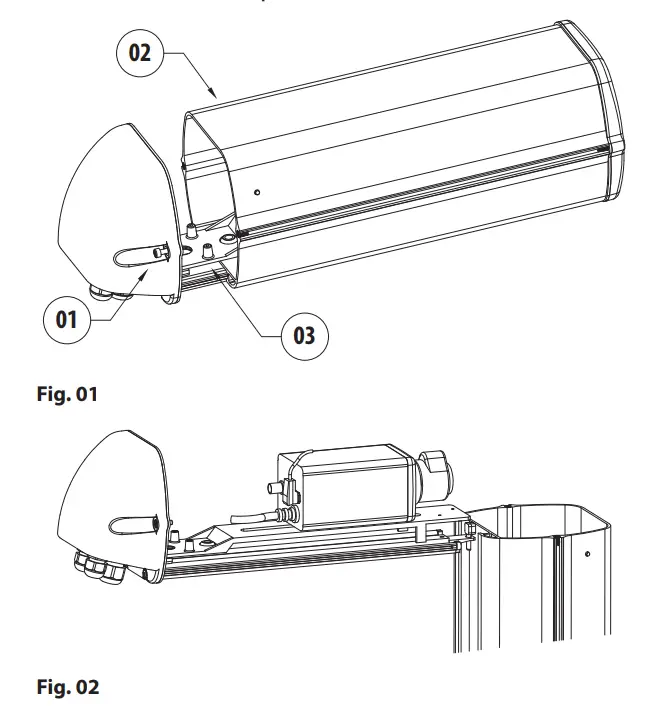 02

01

03

Fig. 01

Fig. 02