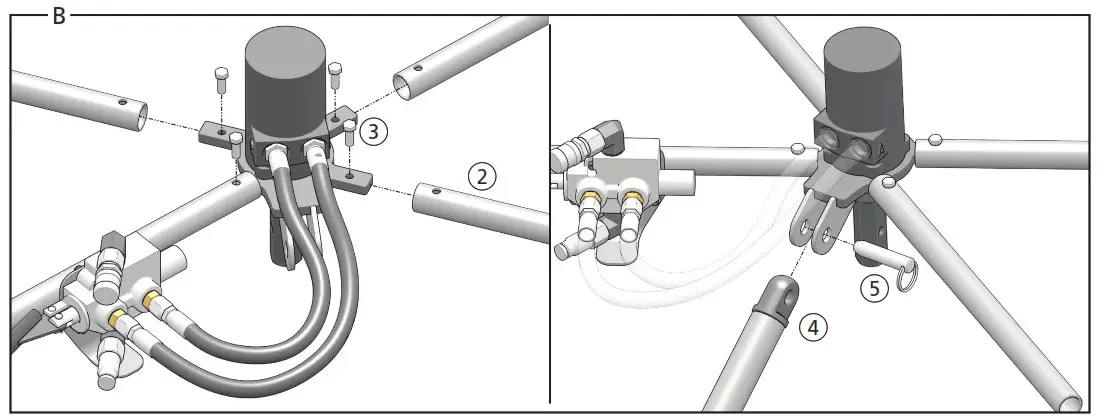 B

3

2

5

4