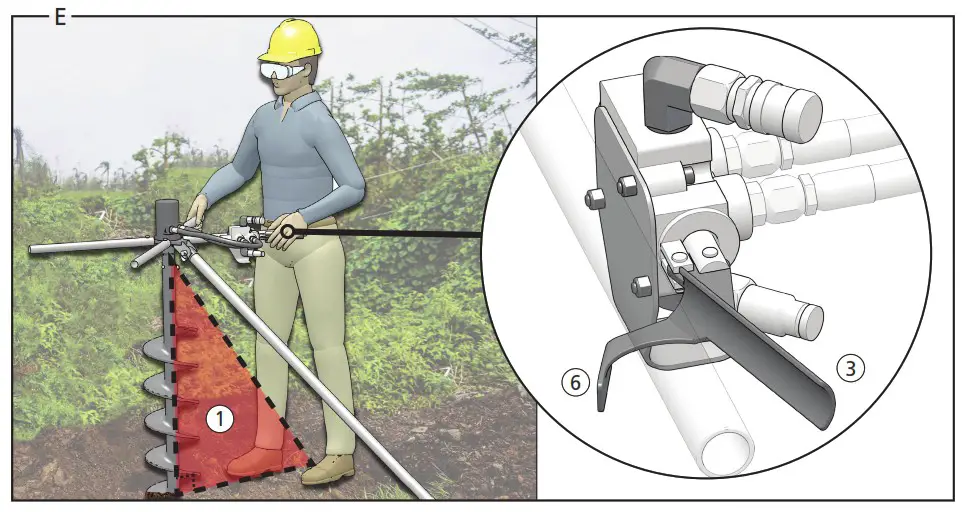 E

1

6

3