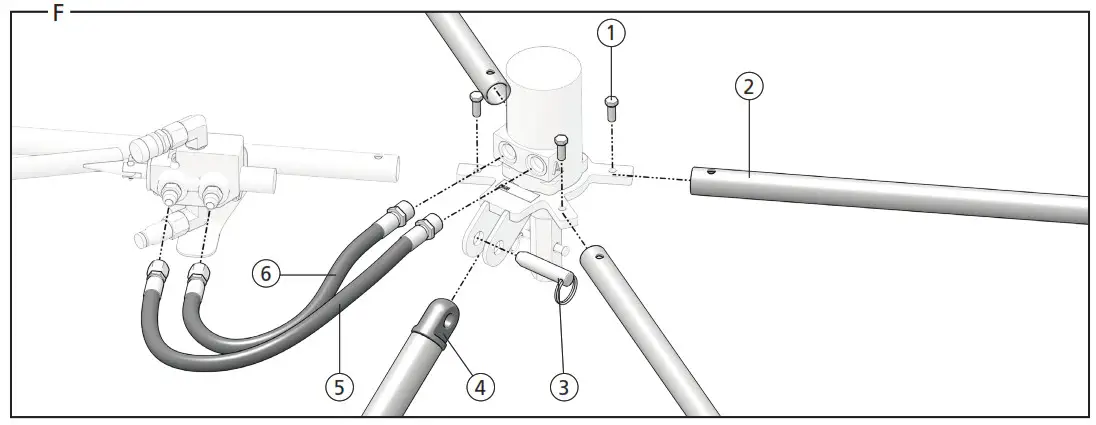 F

1

2

6

5

4

3