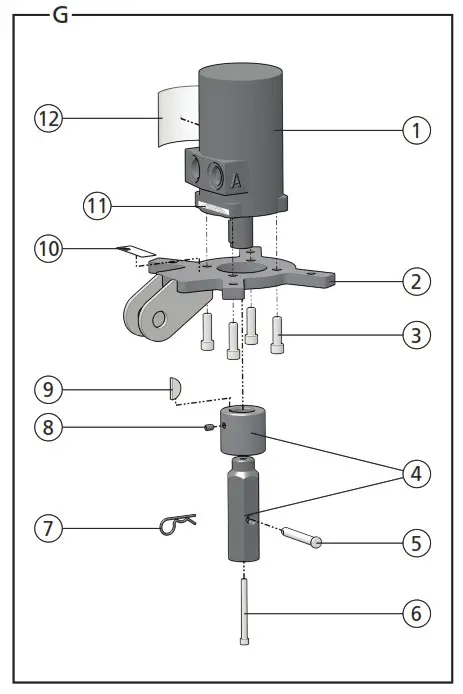 G

12

1

A

11

10

2

3

9

8

4

7

5

6