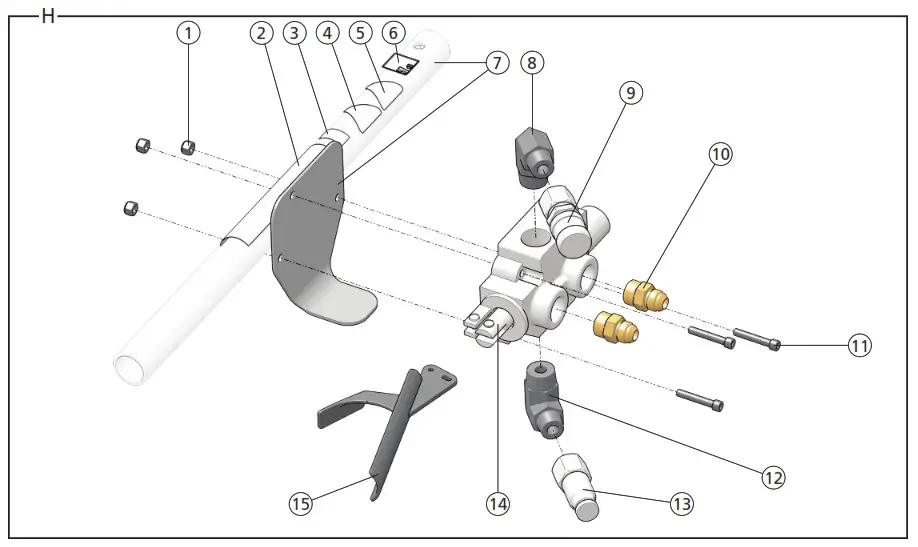 H

1
2
3
4
5
6
7
8
9
10
11
12
13
14
15