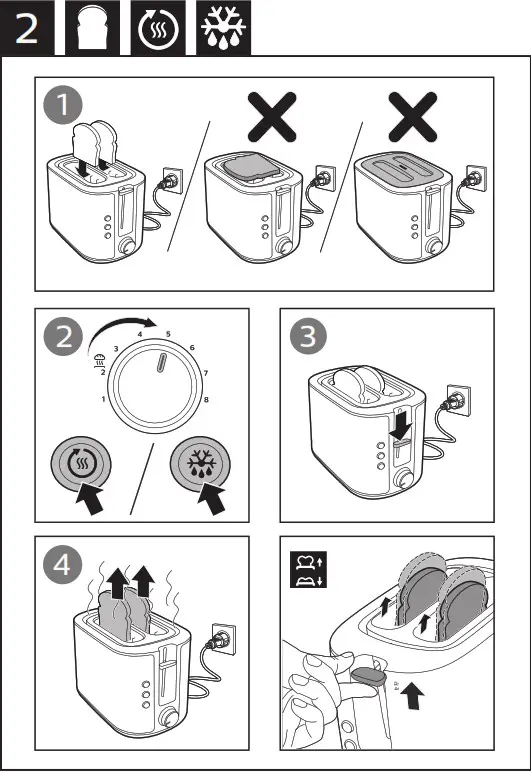 2

1

2

1
2
3
4
5
6
7
8

3

4