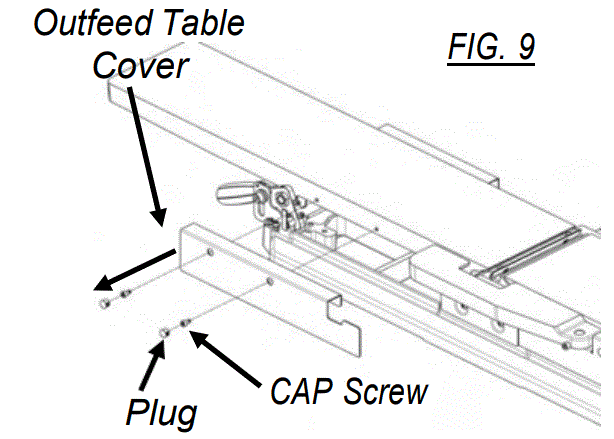 Outfeed Table Cover

FIG. 9

Plug

CAP Screw