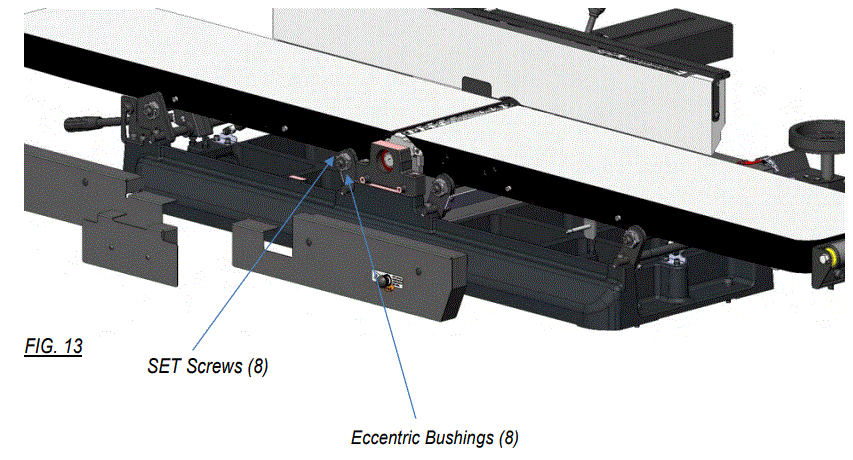 FIG. 13

SET Screws (8)

Eccentric Bushings (8)