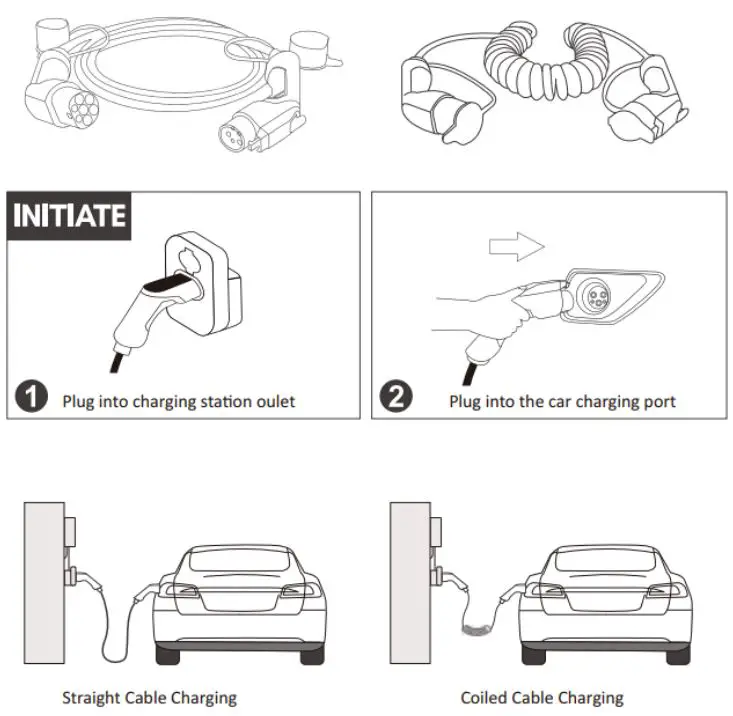 INITIATE

1 Plug into charging station oulet

2 Plug into the car charging port

Straight Cable Charging

Coiled Cable Charging