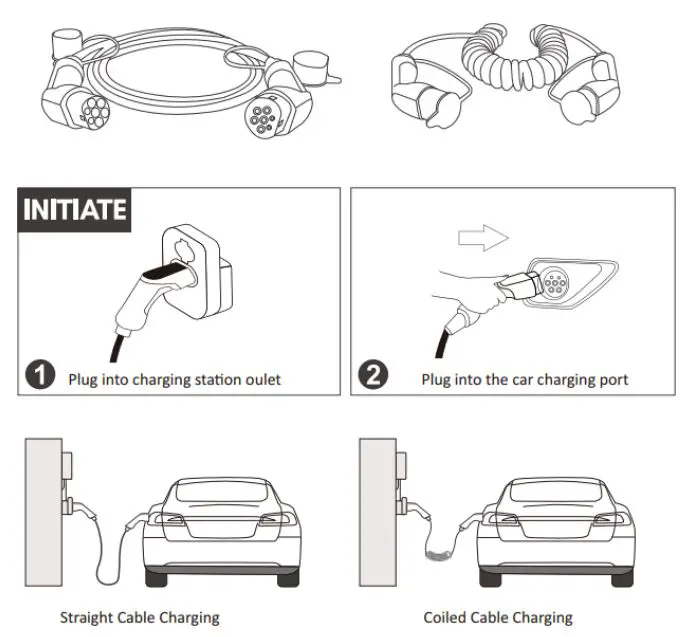 INITIATE

1 Plug into charging station oulet

2 Plug into the car charging port

Straight Cable Charging

Coiled Cable Charging