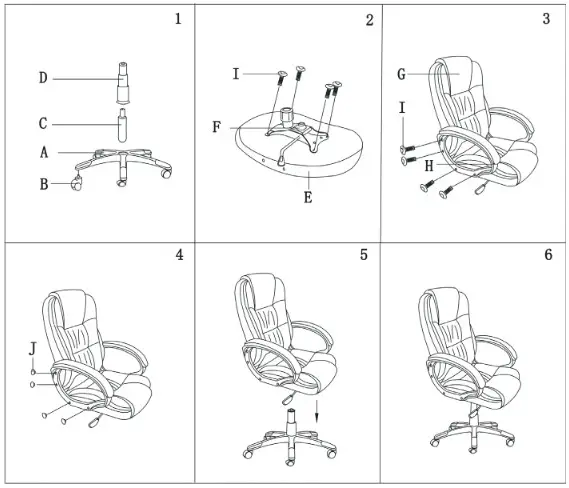 1

D

C

A

B

2

I

F

E

3

G

I

H

4

J

5

6