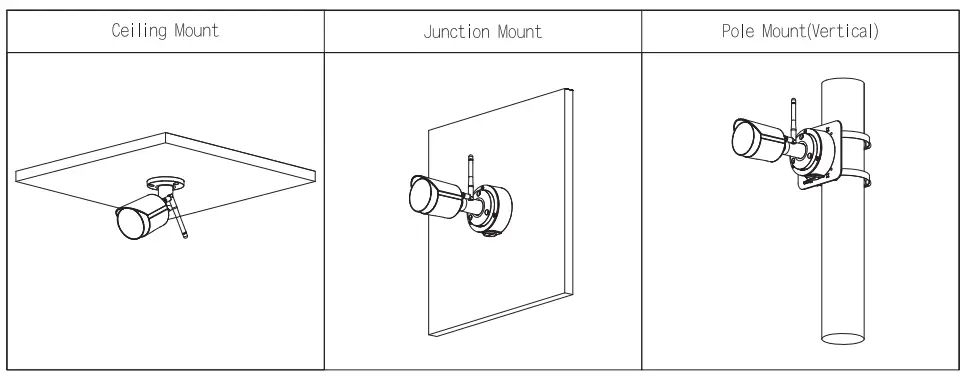 | Ceiling Mount | Junction Mount | Pole Mount(Vertical) |
|---|---|---|
| | | |