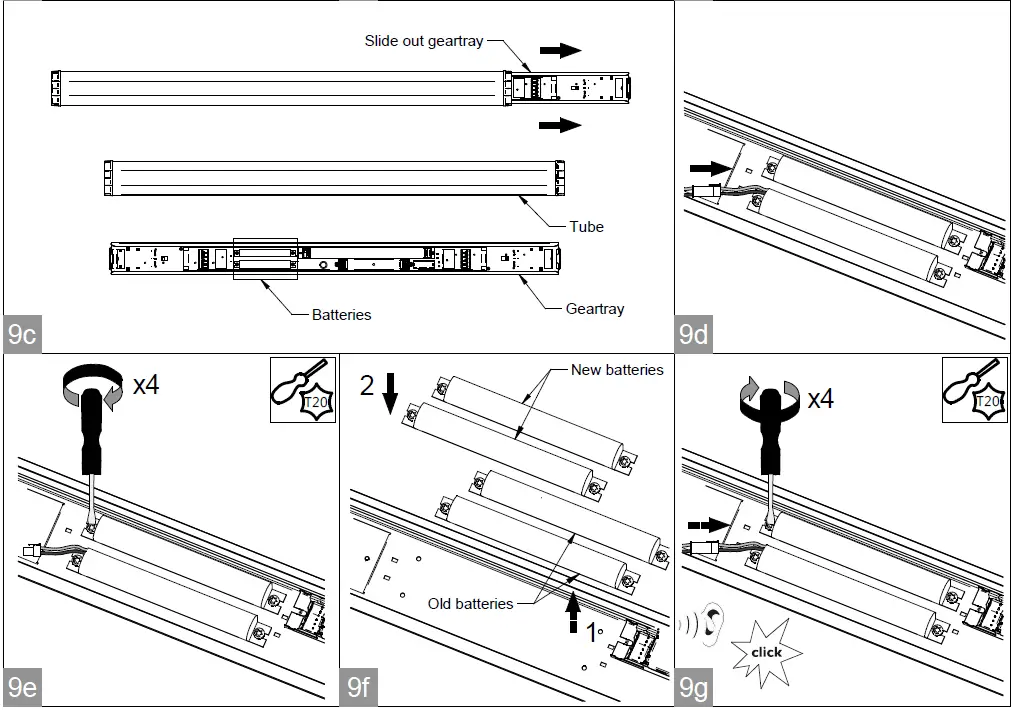 Slide out geartray

Tube

Batteries

Geartray

9c

9d

x4

T20

9e

2

New batteries

Old batteries

1

9f

x4

T20

click

9g