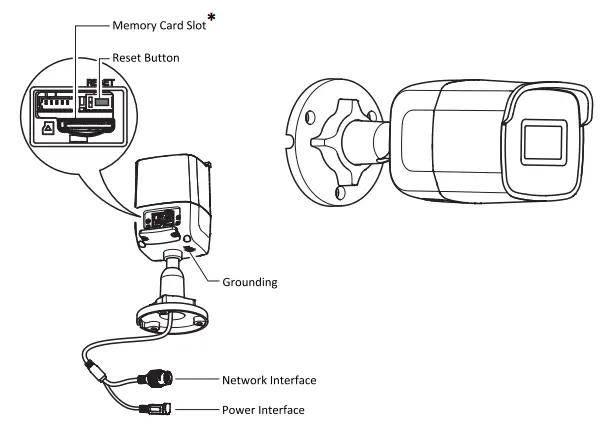 Memory Card Slot*

Reset Button

RESET

Grounding

Network Interface

Power Interface