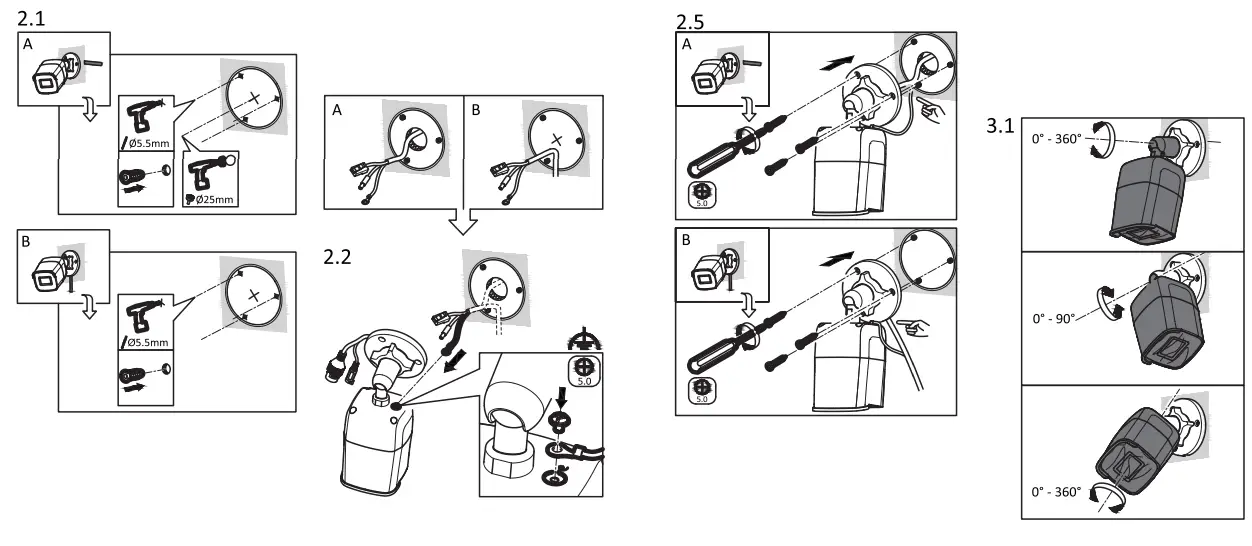 2.1

A

Ø5.5mm

Ø25mm

B

Ø5.5mm

A

B

2.2

5.0

2.5

A

5.0

B

5.0

3.1

0° - 360°

0° - 90°

0° - 360°