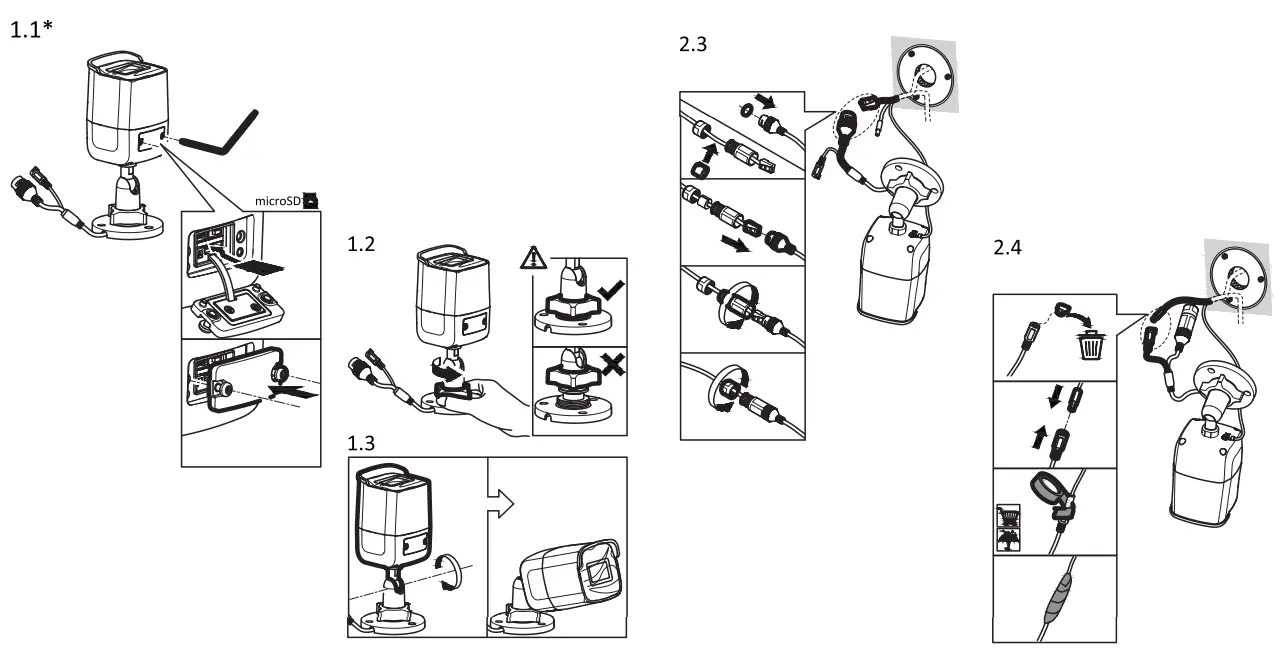 1.1*

microSD

1.2

1.3

2.3

2.4