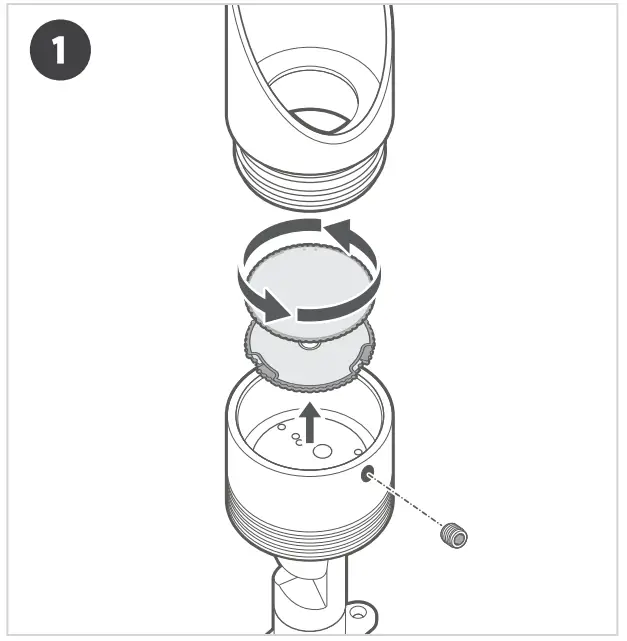 1