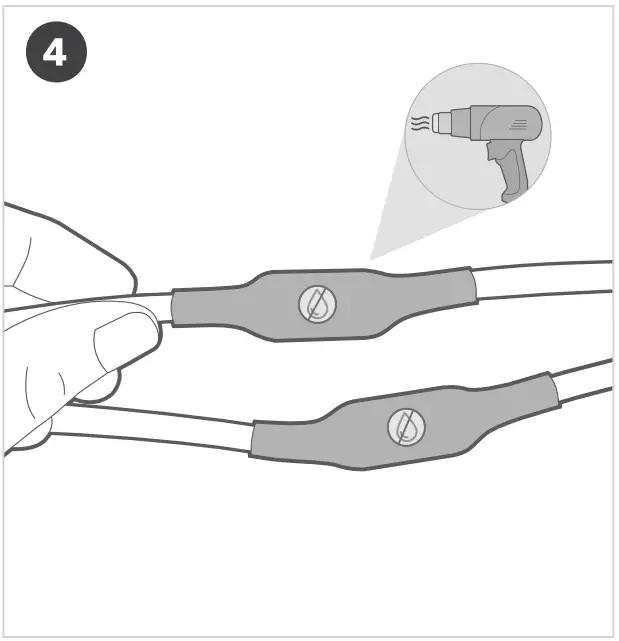 4