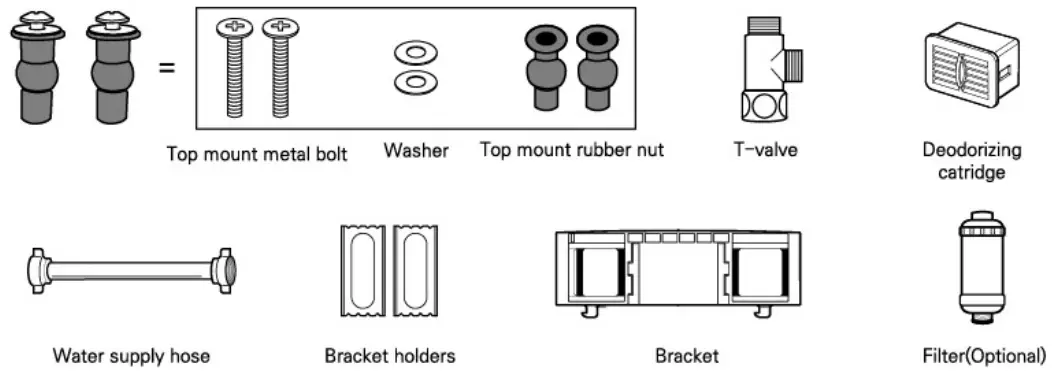 =

Top mount metal bolt

Washer

Top mount rubber nut

T-valve

Deodorizing catridge

Water supply hose

Bracket holders

Bracket

Filter(Optional)