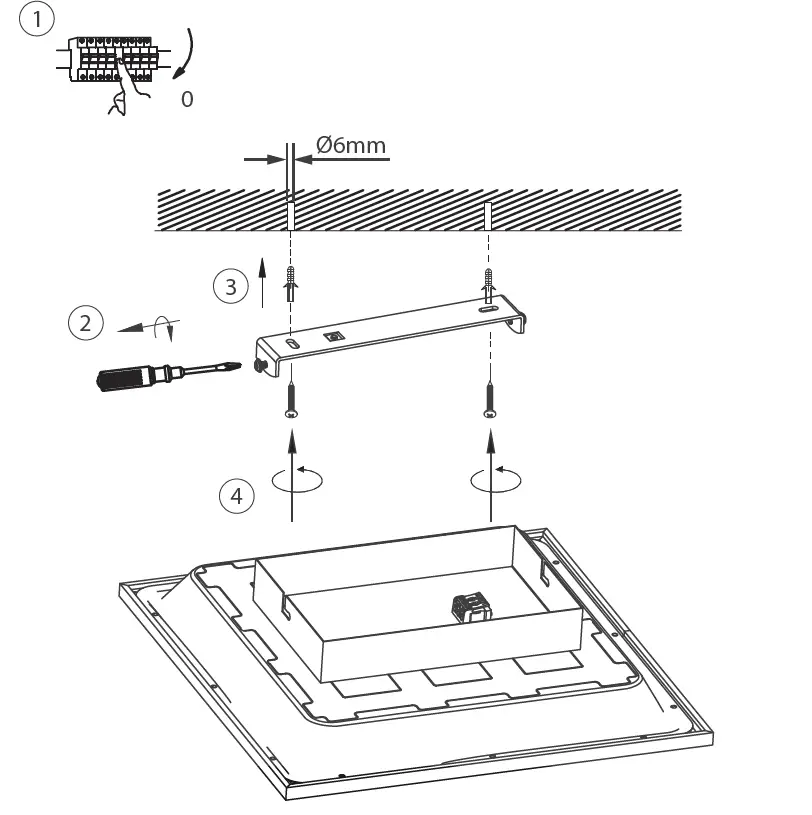 1
0
Ø6mm
3
2
4