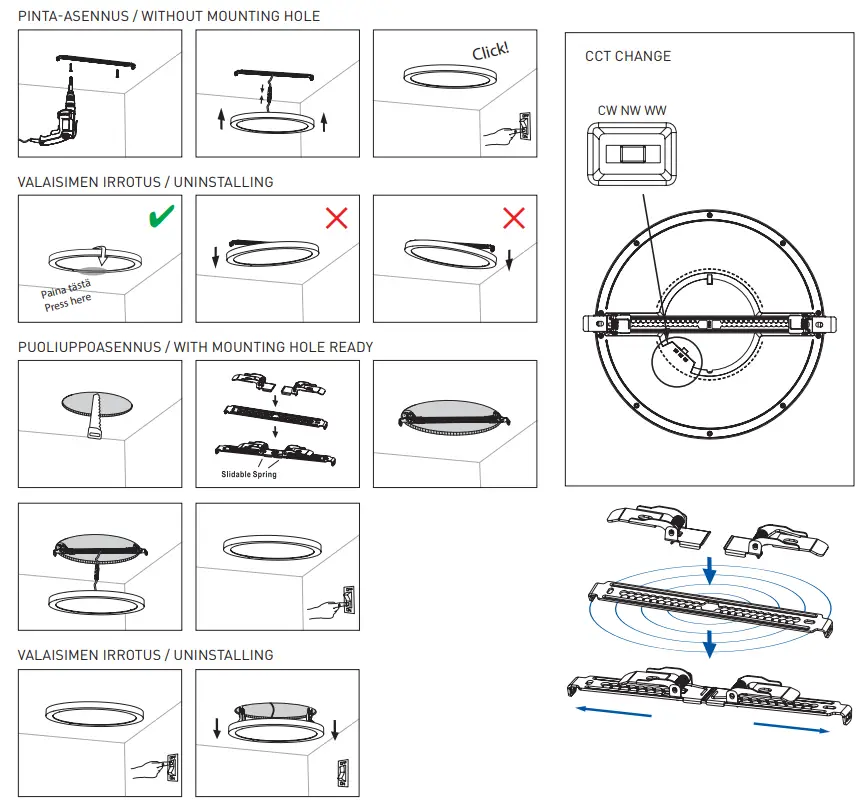 PINTA-ASENNUS / WITHOUT MOUNTING HOLE

Click!

VALAISIMEN IRROTUS / UNINSTALLING

Paina tästä
Press here

PUOLIUPPOASENNUS / WITH MOUNTING HOLE READY

Slidable Spring

VALAISIMEN IRROTUS / UNINSTALLING

CCT CHANGE

CW NW WW