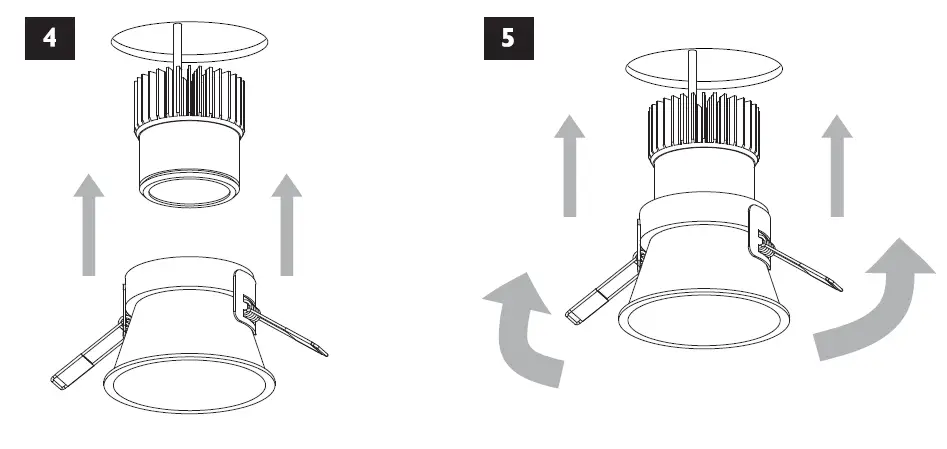 4

5