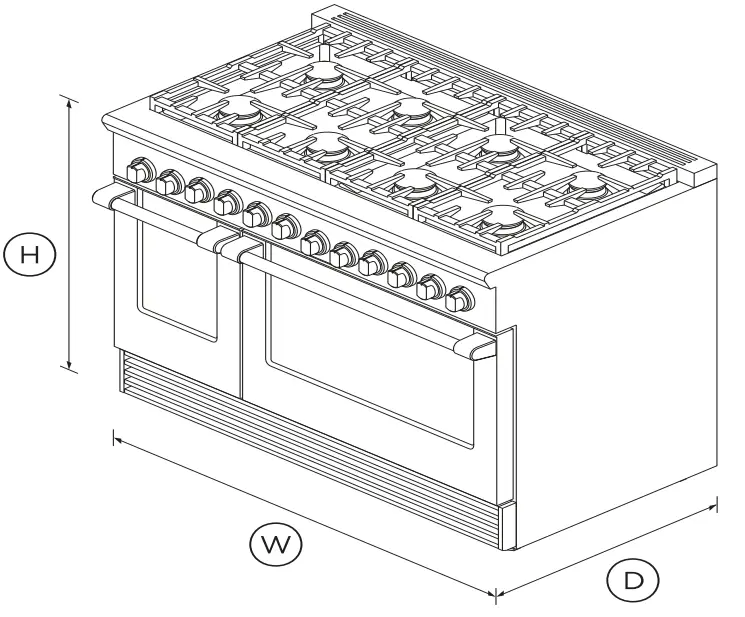 H

W

D