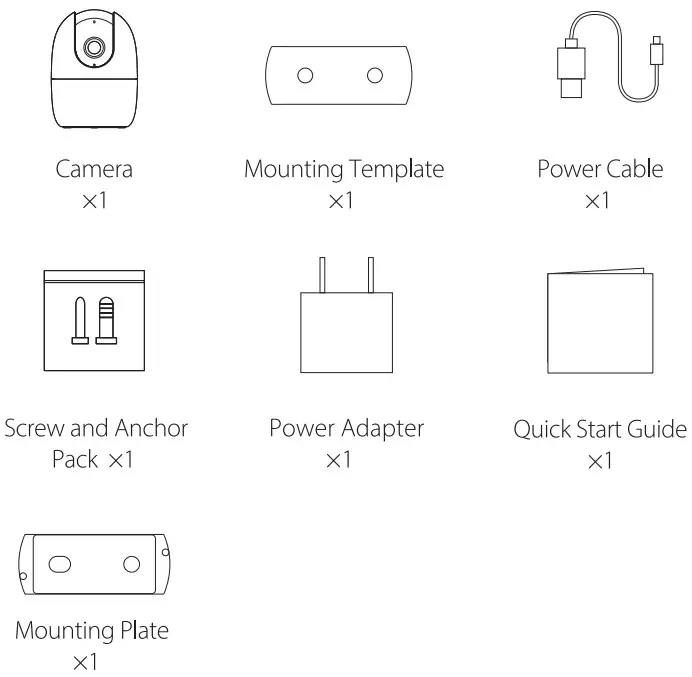 Camera
×1

Mounting Template
×1

Power Cable
×1

Screw and Anchor Pack ×1

Power Adapter
×1

Quick Start Guide
×1

Mounting Plate
×1