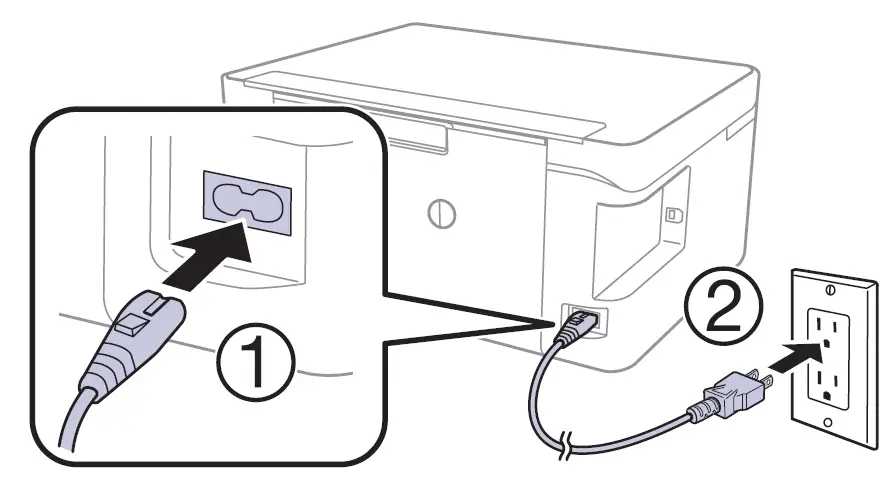 ①
②