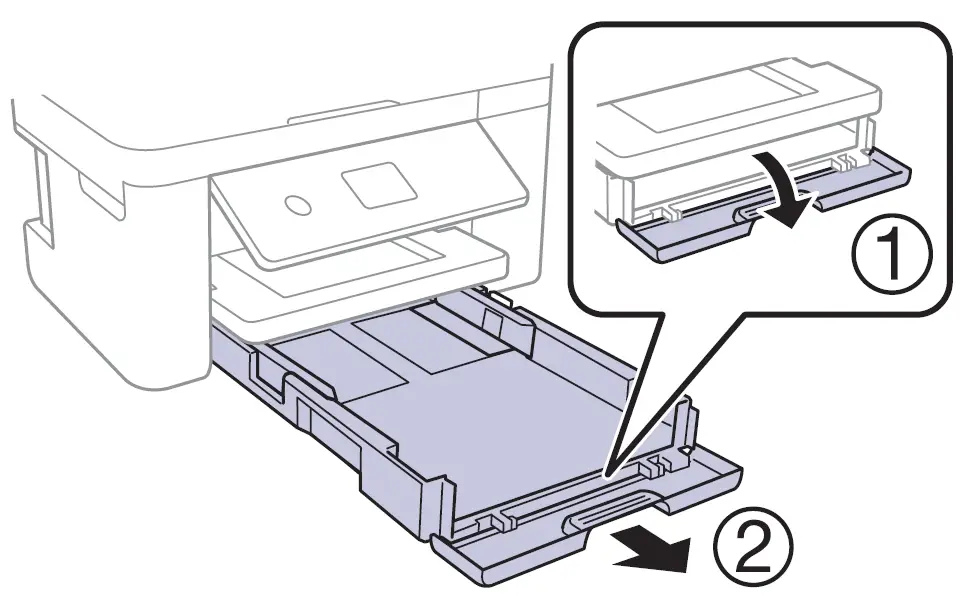 ①
②