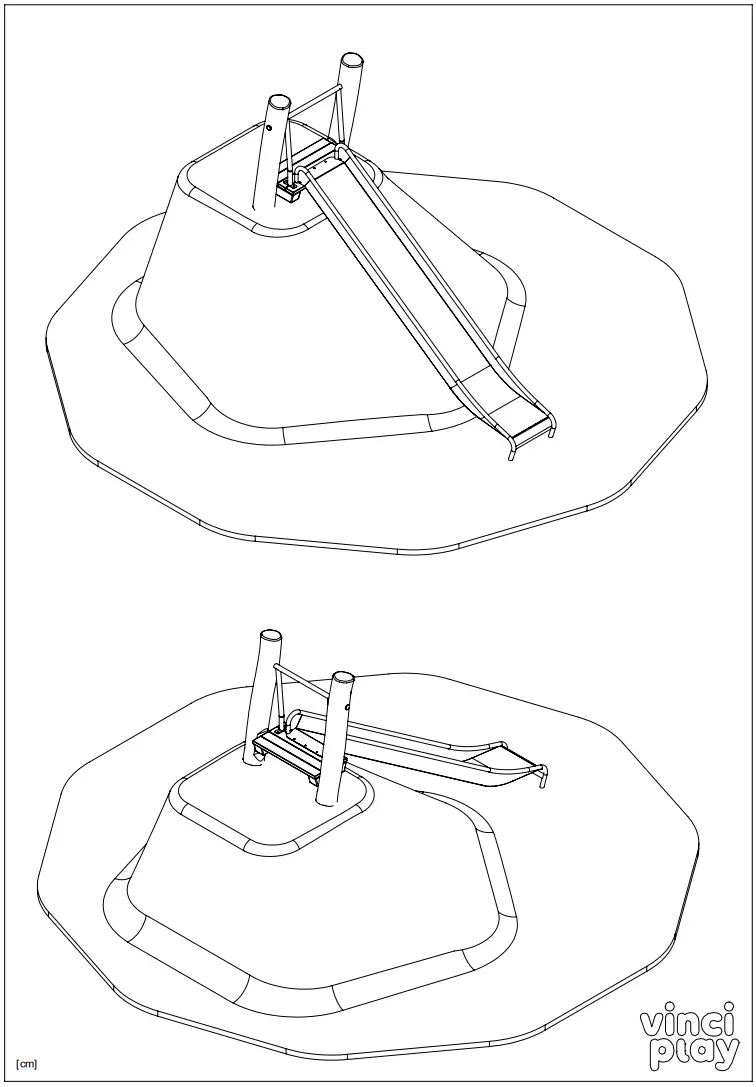 [cm]

vinci play